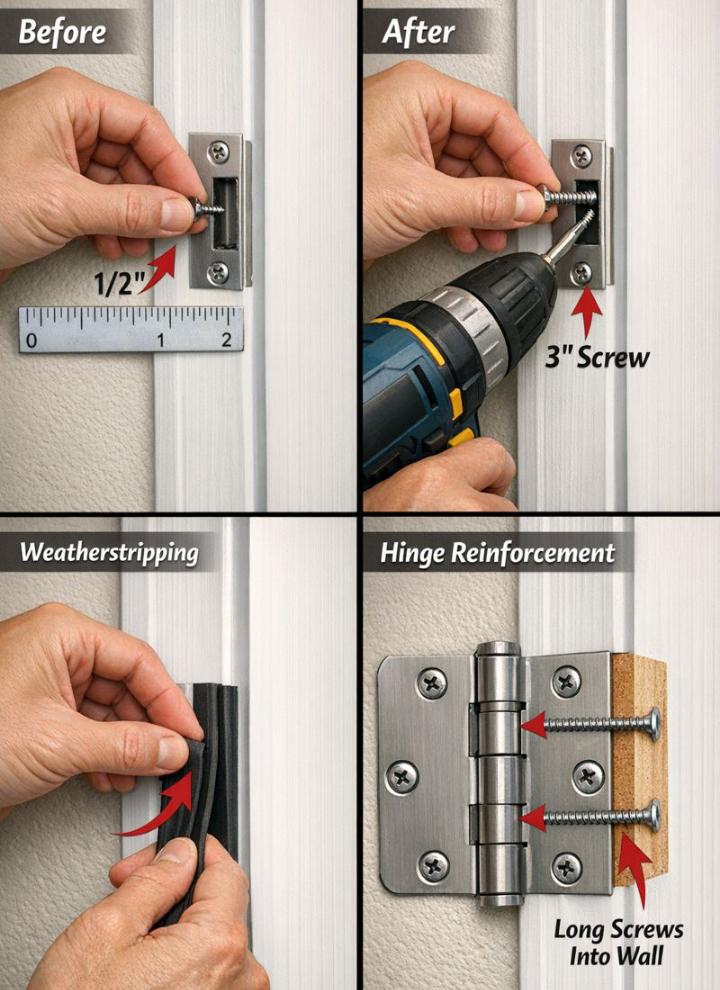 Before

1/2"

0 1 2

After

3" Screw

Weatherstripping

Hinge Reinforcement

Long Screws Into Wall