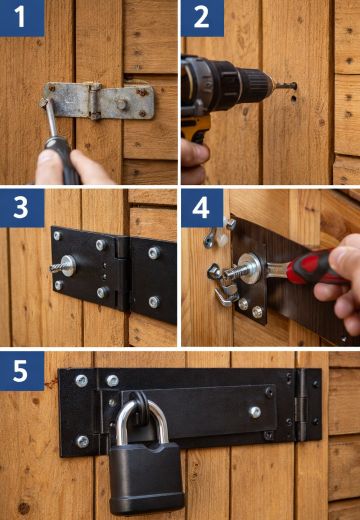 1

2

3

4

5